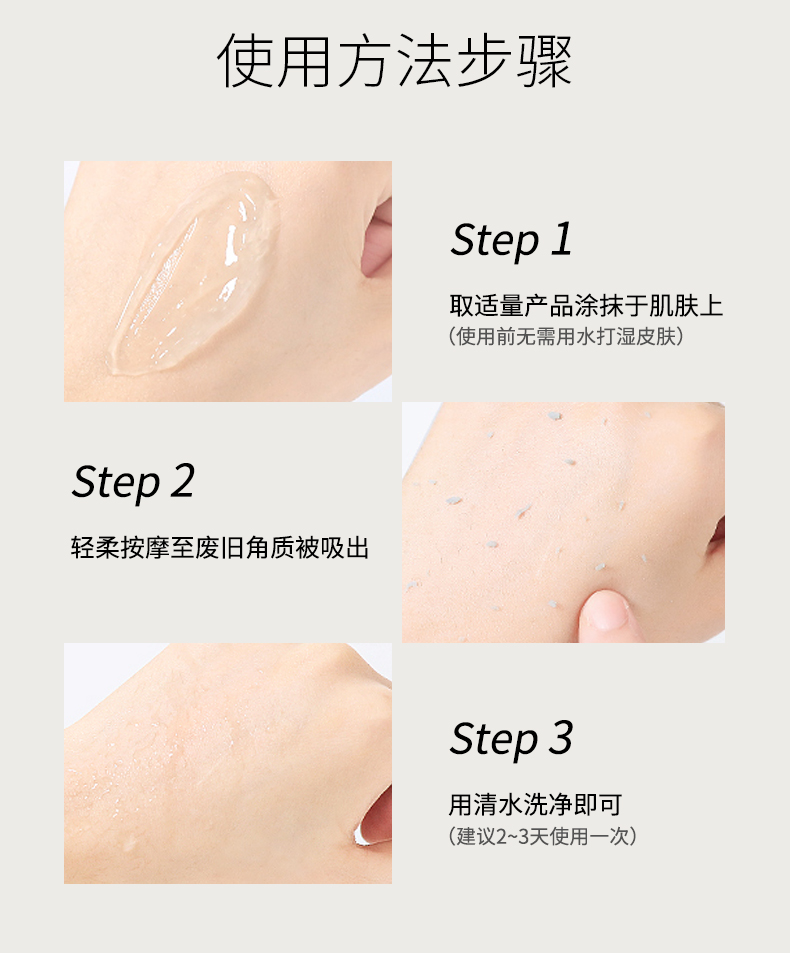 使用方法步骤

Step 1

取适量产品涂抹于肌肤上
(使用前无需用水打湿皮肤)

Step 2

轻柔按摩至废旧角质被吸出

Step 3

用清水洗净即可
(建议2~3天使用一次)